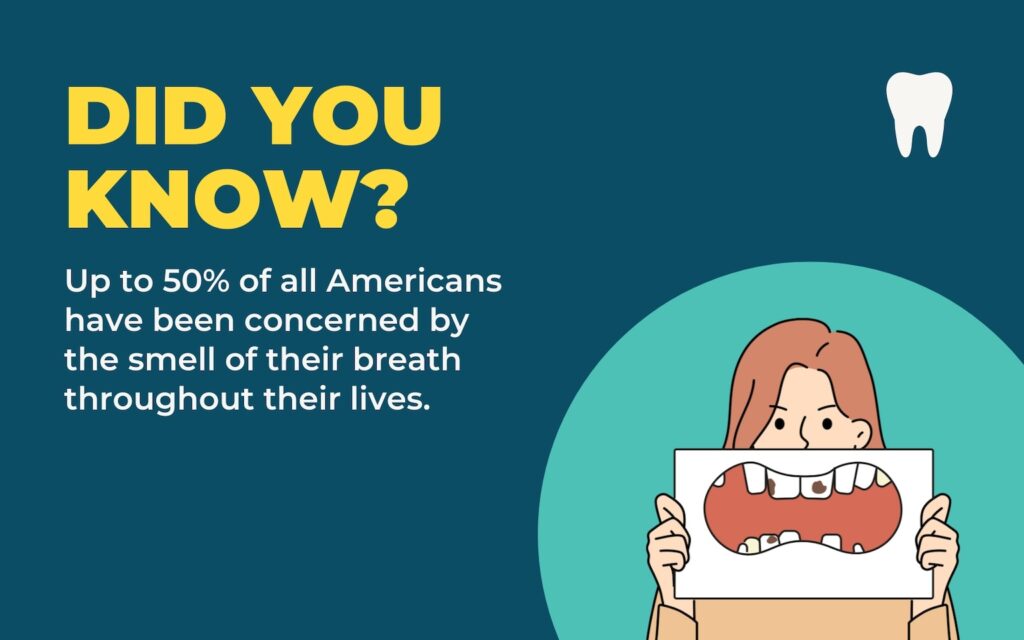 DID YOU KNOW?

Up to 50% of all Americans have been concerned by the smell of their breath throughout their lives.