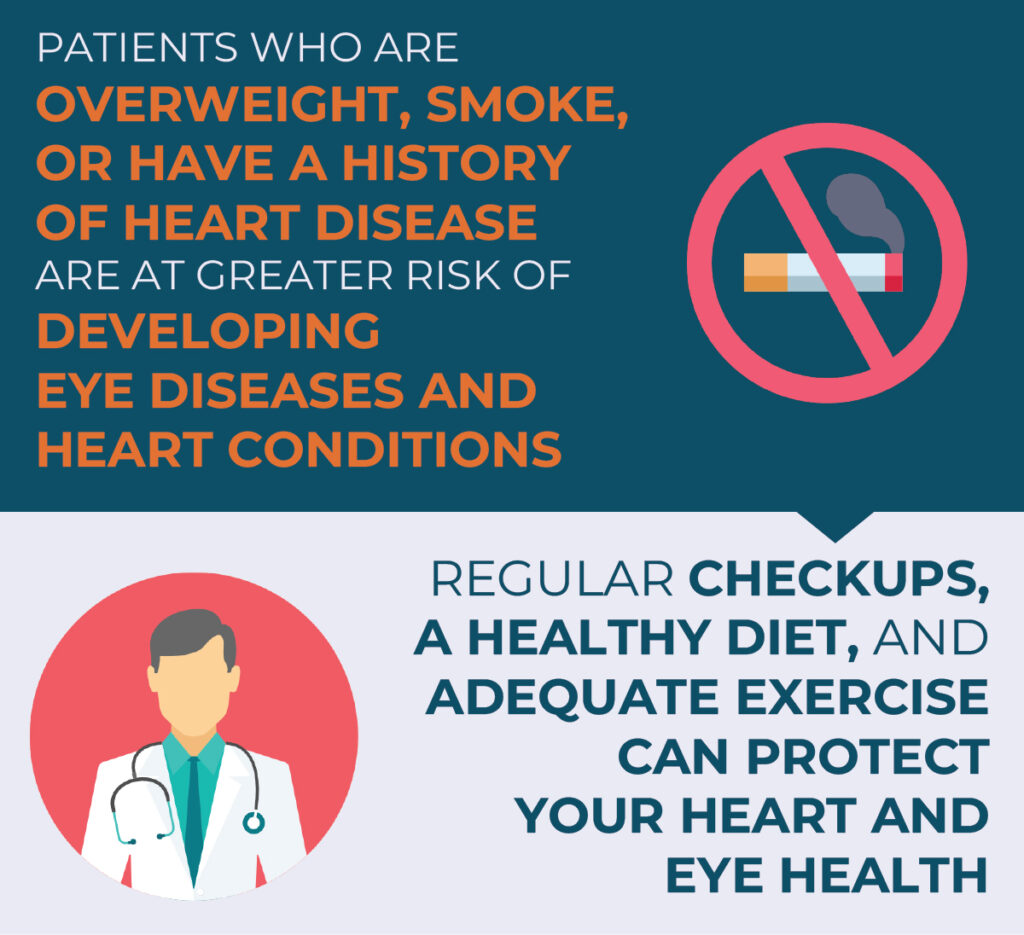 PATIENTS WHO ARE
OVERWEIGHT, SMOKE, OR HAVE A HISTORY OF HEART DISEASE
ARE AT GREATER RISK OF
DEVELOPING EYE DISEASES AND HEART CONDITIONS

REGULAR CHECKUPS, A HEALTHY DIET, AND ADEQUATE EXERCISE CAN PROTECT YOUR HEART AND EYE HEALTH