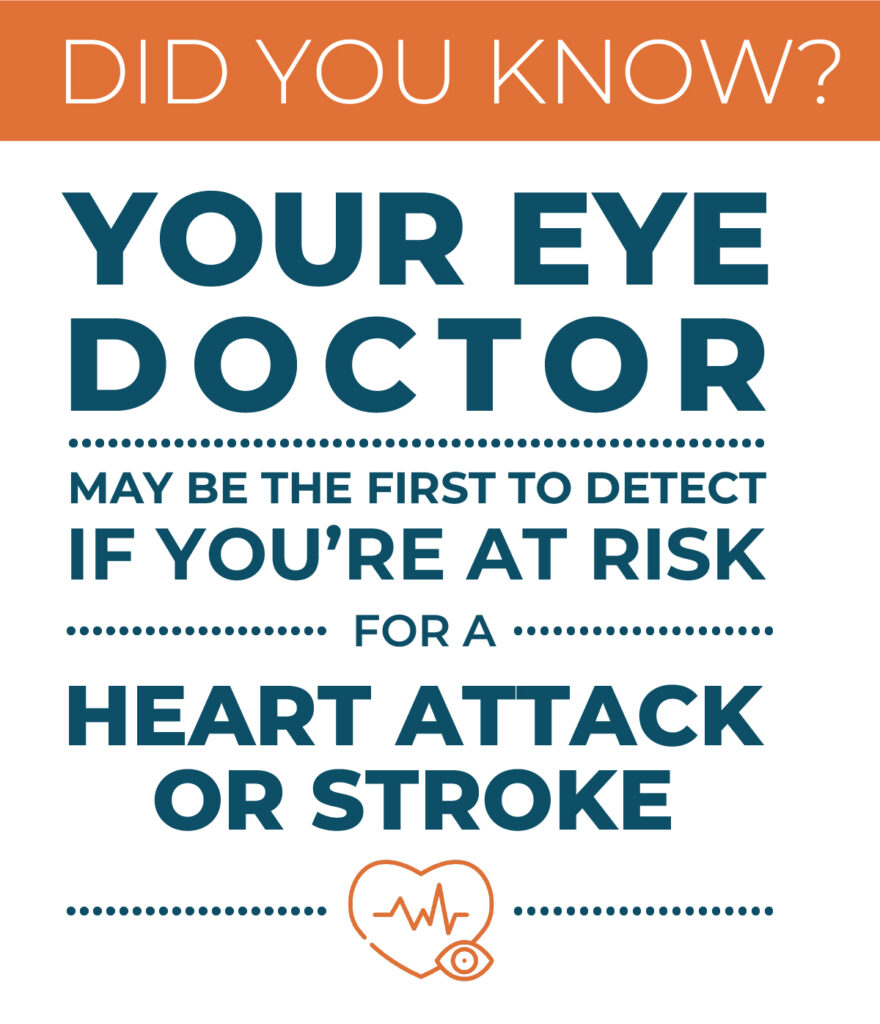 DID YOU KNOW?

YOUR EYE DOCTOR

MAY BE THE FIRST TO DETECT IF YOU'RE AT RISK

FOR A

HEART ATTACK OR STROKE